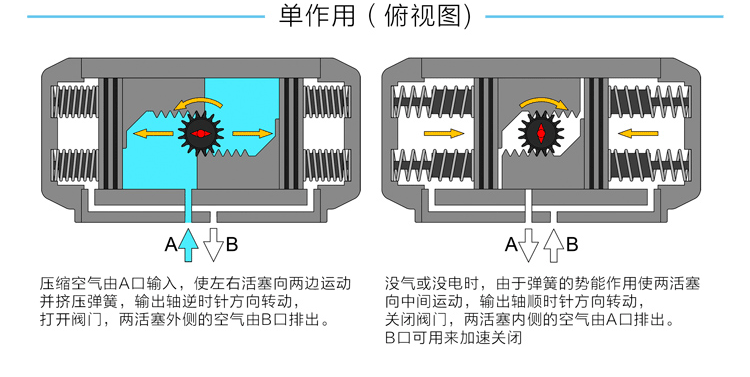 单作用（俯视图）

A B

压缩空气由A口输入，使左右活塞向两边运动并挤压弹簧，输出轴逆时针方向转动，打开阀门，两活塞外侧的空气由B口排出。

A B

没气或没电时，由于弹簧的势能作用使两活塞向中间运动，输出轴顺时针方向转动，关闭阀门，两活塞内侧的空气由A口排出。B口可用来加速关闭